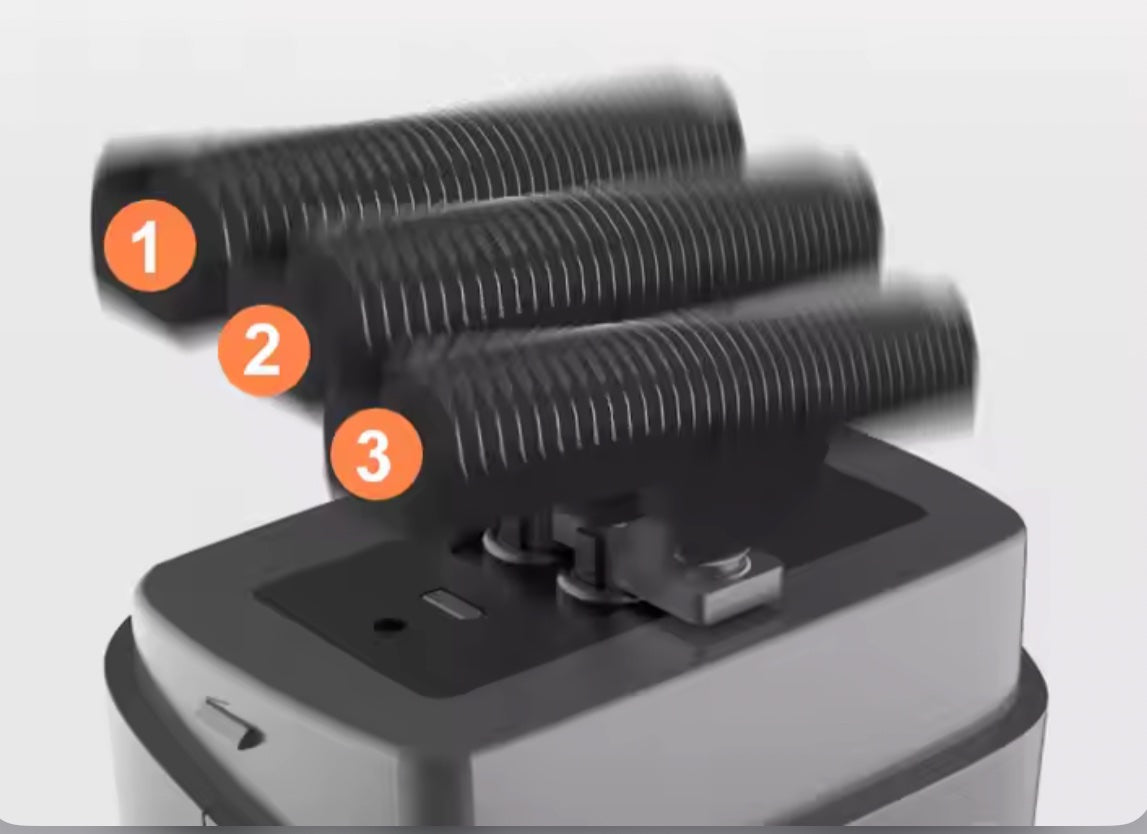 1
2
3